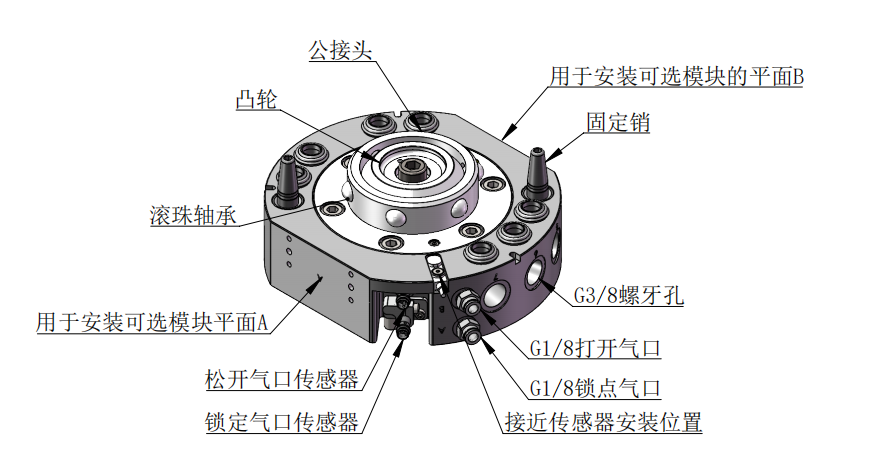 公接头

用于安装可选模块的平面B

凸轮

固定销

滚珠轴承

G3/8螺牙孔

用于安装可选模块平面A

G1/8打开气口

松开气口传感器

G1/8锁点气口

锁定气口传感器

接近传感器安装位置